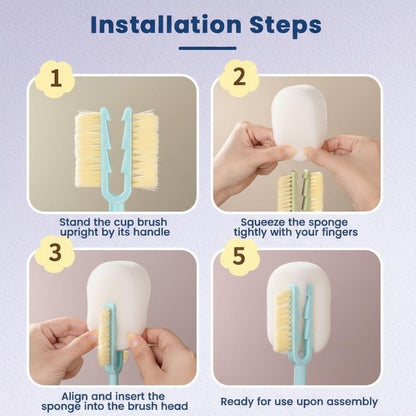 Installation Steps

1

Stand the cup brush upright by its handle

2

Squeeze the sponge tightly with your fingers

3

Align and insert the sponge into the brush head

5

Ready for use upon assembly